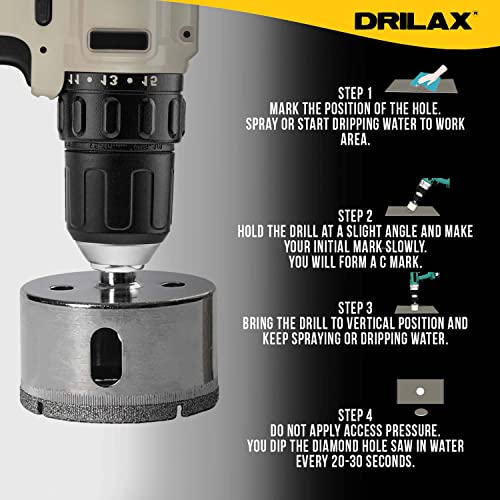 DRILAX™

11 • 13 • 15

STEP 1
MARK THE POSITION OF THE HOLE.
SPRAY OR START DRIPPING WATER TO WORK AREA.

STEP 2
HOLD THE DRILL AT A SLIGHT ANGLE AND MAKE YOUR INITIAL MARK SLOWLY.
YOU WILL FORM A C MARK.

STEP 3
BRING THE DRILL TO VERTICAL POSITION AND KEEP SPRAYING OR DRIPPING WATER.

STEP 4
DO NOT APPLY ACCESS PRESSURE.
YOU DIP THE DIAMOND HOLE SAW IN WATER EVERY 20-30 SECONDS.