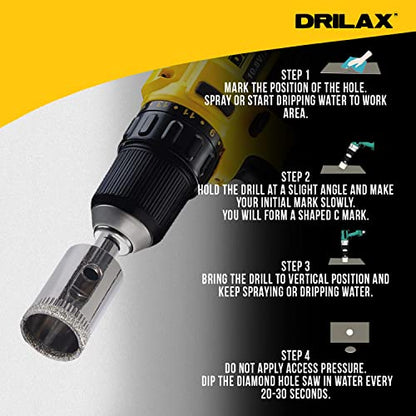 DRILAX

STEP 1
MARK THE POSITION OF THE HOLE.
SPRAY OR START DRIPPING WATER TO WORK AREA.

STEP 2
HOLD THE DRILL AT A SLIGHT ANGLE AND MAKE YOUR INITIAL MARK SLOWLY.
YOU WILL FORM A SHAPED C MARK.

STEP 3
BRING THE DRILL TO VERTICAL POSITION AND KEEP SPRAYING OR DRIPPING WATER.

STEP 4
DO NOT APPLY ACCESS PRESSURE.
DIP THE DIAMOND HOLE SAW IN WATER EVERY 20-30 SECONDS.