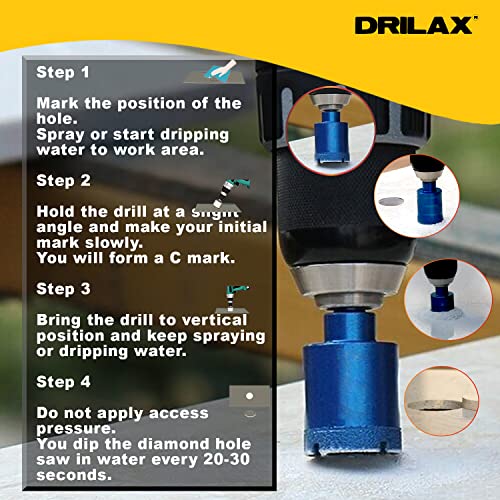 DRILAX™

Step 1

Mark the position of the hole.
Spray or start dripping water to work area.

Step 2

Hold the drill at a slight angle and make your initial mark slowly.
You will form a C mark.

Step 3

Bring the drill to vertical position and keep spraying or dripping water.

Step 4

Do not apply access pressure.
You dip the diamond hole saw in water every 20-30 seconds.