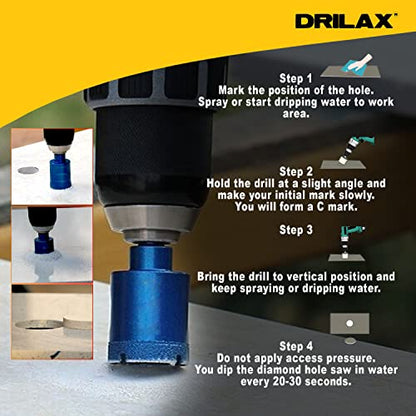 DRILAX™

Step 1
Mark the position of the hole.
Spray or start dripping water to work area.

Step 2
Hold the drill at a slight angle and make your initial mark slowly.
You will form a C mark.

Step 3

Bring the drill to vertical position and keep spraying or dripping water.

Step 4
Do not apply access pressure.
You dip the diamond hole saw in water every 20-30 seconds.