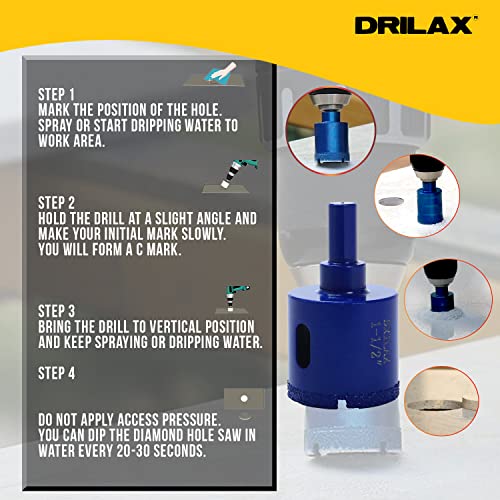 DRILAX™

STEP 1
MARK THE POSITION OF THE HOLE. SPRAY OR START DRIPPING WATER TO WORK AREA.

STEP 2
HOLD THE DRILL AT A SLIGHT ANGLE AND MAKE YOUR INITIAL MARK SLOWLY. YOU WILL FORM A C MARK.

STEP 3
BRING THE DRILL TO VERTICAL POSITION AND KEEP SPRAYING OR DRIPPING WATER.

STEP 4

DO NOT APPLY ACCESS PRESSURE. YOU CAN DIP THE DIAMOND HOLE SAW IN WATER EVERY 20-30 SECONDS.

DRILAX
1-1/2"