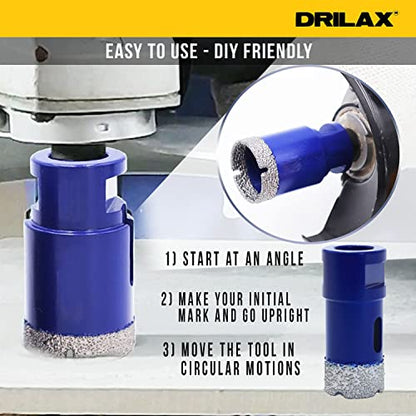 DRILAX™

EASY TO USE - DIY FRIENDLY

1) START AT AN ANGLE

2) MAKE YOUR INITIAL MARK AND GO UPRIGHT

3) MOVE THE TOOL IN CIRCULAR MOTIONS