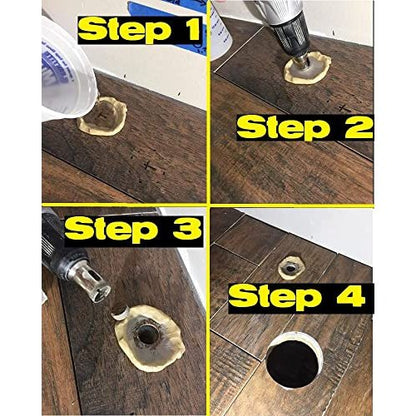 Step 1

Step 2

Step 3

Step 4