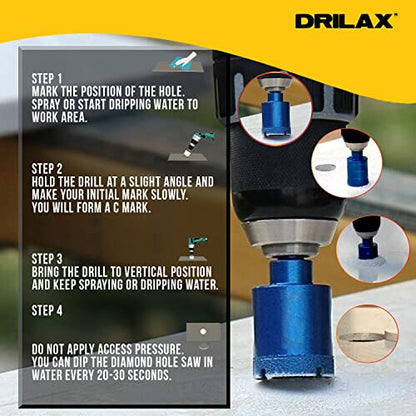 DRILAX

STEP 1
MARK THE POSITION OF THE HOLE. SPRAY OR START DRIPPING WATER TO WORK AREA.

STEP 2
HOLD THE DRILL AT A SLIGHT ANGLE AND MAKE YOUR INITIAL MARK SLOWLY. YOU WILL FORM A C MARK.

STEP 3
BRING THE DRILL TO VERTICAL POSITION AND KEEP SPRAYING OR DRIPPING WATER.

STEP 4

DO NOT APPLY ACCESS PRESSURE. YOU CAN DIP THE DIAMOND HOLE SAW IN WATER EVERY 20-30 SECONDS.