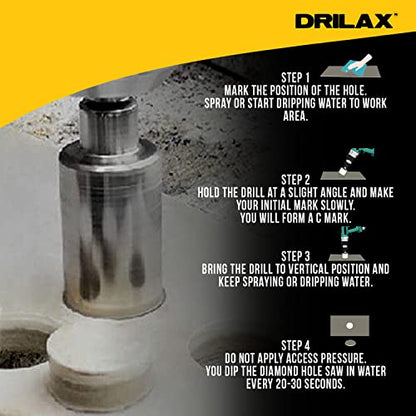 DRILAX™

STEP 1
MARK THE POSITION OF THE HOLE. SPRAY OR START DRIPPING WATER TO WORK AREA.

STEP 2
HOLD THE DRILL AT A SLIGHT ANGLE AND MAKE YOUR INITIAL MARK SLOWLY. YOU WILL FORM A C MARK.

STEP 3
BRING THE DRILL TO VERTICAL POSITION AND KEEP SPRAYING OR DRIPPING WATER.

STEP 4
DO NOT APPLY ACCESS PRESSURE. YOU DIP THE DIAMOND HOLE SAW IN WATER EVERY 20-30 SECONDS.