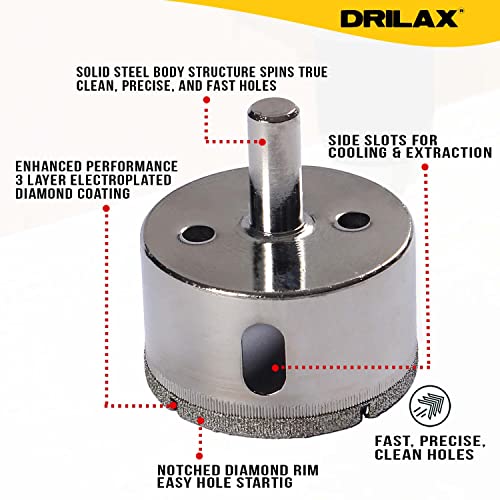 DRILAX®

SOLID STEEL BODY STRUCTURE SPINS TRUE CLEAN, PRECISE, AND FAST HOLES

SIDE SLOTS FOR COOLING & EXTRACTION

ENHANCED PERFORMANCE 3 LAYER ELECTROPLATED DIAMOND COATING

FAST, PRECISE, CLEAN HOLES

NOTCHED DIAMOND RIM EASY HOLE STARTIG