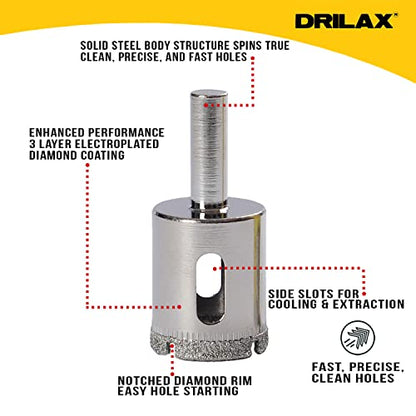 DRILAX™

SOLID STEEL BODY STRUCTURE SPINS TRUE CLEAN, PRECISE, AND FAST HOLES

ENHANCED PERFORMANCE 3 LAYER ELECTROPLATED DIAMOND COATING

SIDE SLOTS FOR COOLING & EXTRACTION

FAST, PRECISE, CLEAN HOLES

NOTCHED DIAMOND RIM EASY HOLE STARTING