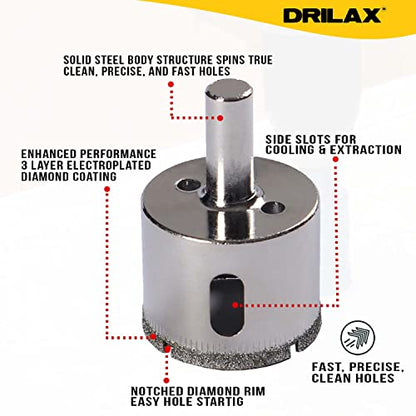 DRILAX

SOLID STEEL BODY STRUCTURE SPINS TRUE CLEAN, PRECISE, AND FAST HOLES

SIDE SLOTS FOR COOLING & EXTRACTION

ENHANCED PERFORMANCE 3 LAYER ELECTROPLATED DIAMOND COATING

FAST, PRECISE, CLEAN HOLES

NOTCHED DIAMOND RIM EASY HOLE STARTIG