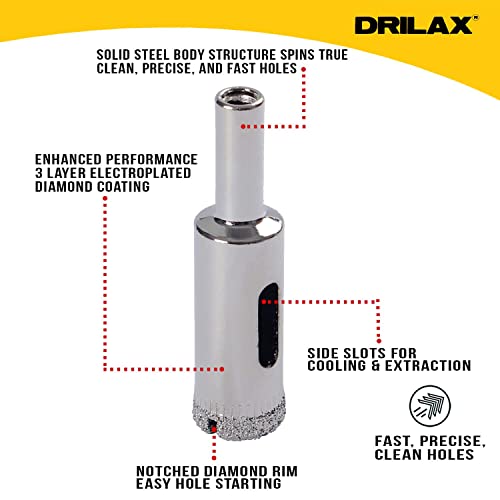 DRILAX™

SOLID STEEL BODY STRUCTURE SPINS TRUE
CLEAN, PRECISE, AND FAST HOLES

ENHANCED PERFORMANCE
3 LAYER ELECTROPLATED
DIAMOND COATING

SIDE SLOTS FOR
COOLING & EXTRACTION

FAST, PRECISE,
CLEAN HOLES

NOTCHED DIAMOND RIM
EASY HOLE STARTING