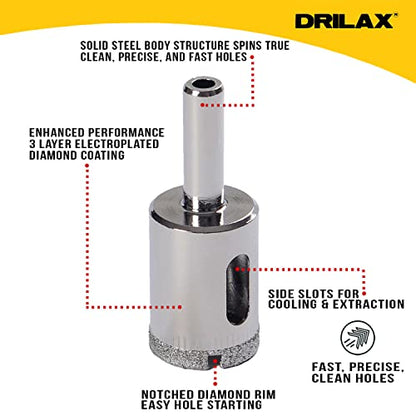 DRILAX™

SOLID STEEL BODY STRUCTURE SPINS TRUE
CLEAN, PRECISE, AND FAST HOLES

ENHANCED PERFORMANCE
3 LAYER ELECTROPLATED
DIAMOND COATING

SIDE SLOTS FOR
COOLING & EXTRACTION

FAST, PRECISE,
CLEAN HOLES

NOTCHED DIAMOND RIM
EASY HOLE STARTING