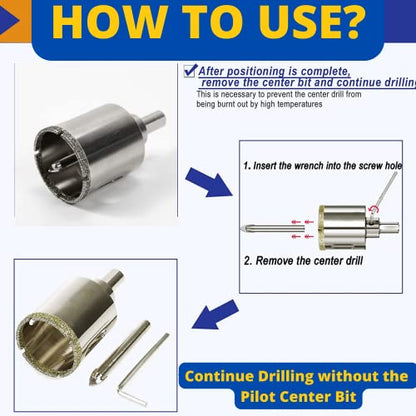 HOW TO USE?

After positioning is complete, remove the center bit and continue drilling

This is necessary to prevent the center drill from being burnt out by high temperatures

1. Insert the wrench into the screw hole

2. Remove the center drill

Continue Drilling without the Pilot Center Bit