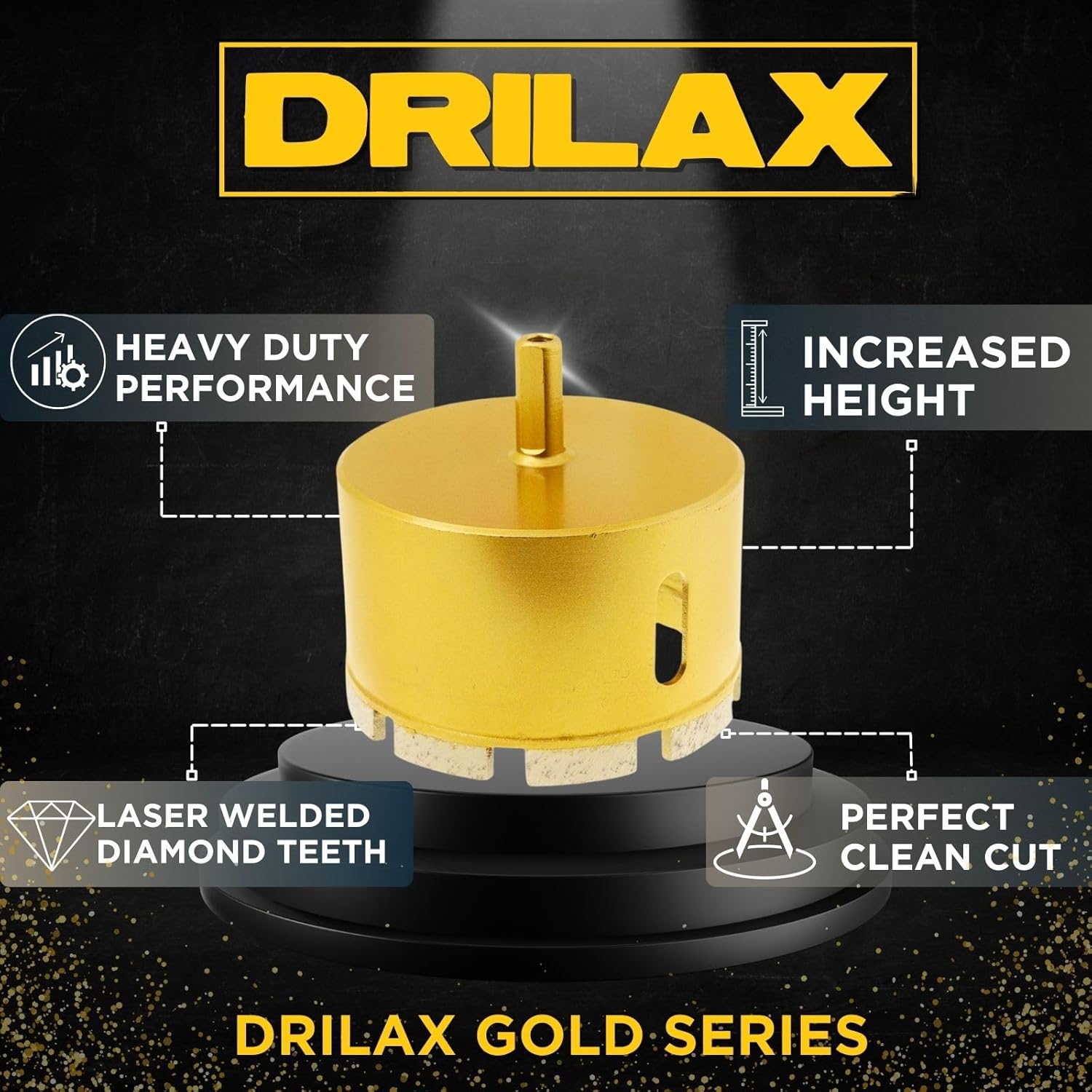 DRILAX

HEAVY DUTY PERFORMANCE

INCREASED HEIGHT

LASER WELDED DIAMOND TEETH

PERFECT CLEAN CUT

DRILAX GOLD SERIES