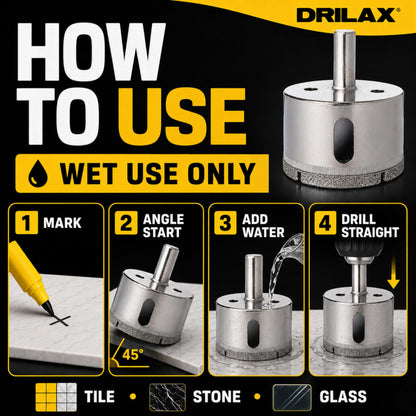 DRILAX®

HOW TO USE

WET USE ONLY

1 MARK

2 ANGLE START

45°

3 ADD WATER

4 DRILL STRAIGHT

TILE • STONE • GLASS