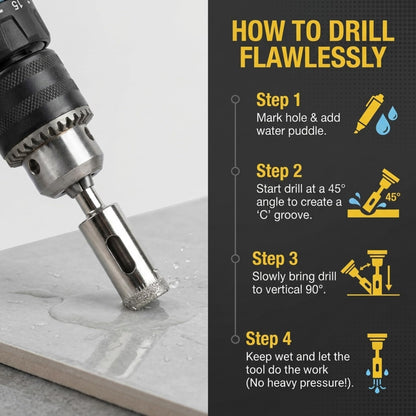 HOW TO DRILL FLAWLESSLY

Step 1
Mark hole & add water puddle.

Step 2
Start drill at a 45° angle to create a 'C' groove.

45°

Step 3
Slowly bring drill to vertical 90°.

Step 4
Keep wet and let the tool do the work (No heavy pressure!).