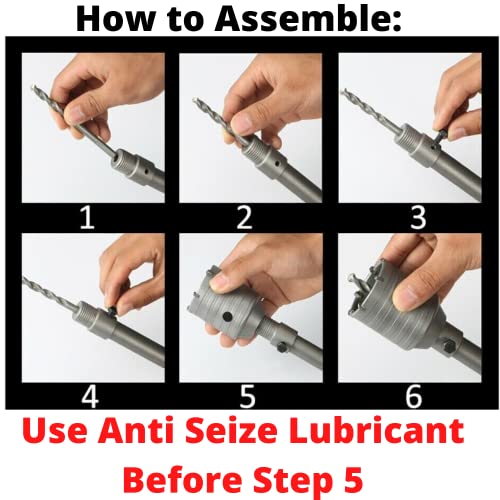 How to Assemble:

1

2

3

4

5

6

Use Anti Seize Lubricant Before Step 5