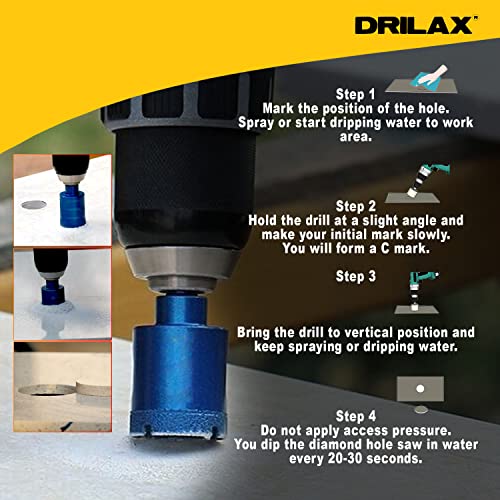 DRILAX™

Step 1
Mark the position of the hole.
Spray or start dripping water to work area.

Step 2
Hold the drill at a slight angle and make your initial mark slowly.
You will form a C mark.

Step 3

Bring the drill to vertical position and keep spraying or dripping water.

Step 4
Do not apply access pressure.
You dip the diamond hole saw in water every 20-30 seconds.