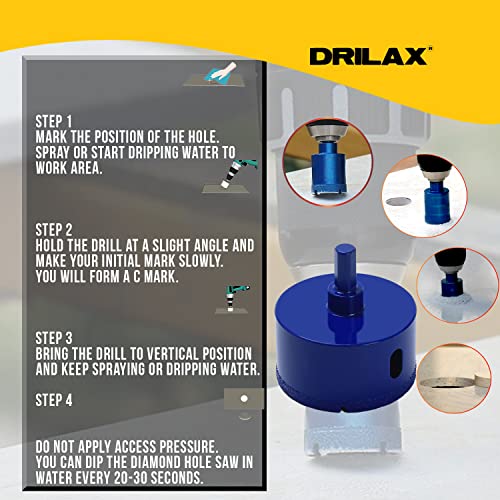 DRILAX

STEP 1
MARK THE POSITION OF THE HOLE. SPRAY OR START DRIPPING WATER TO WORK AREA.

STEP 2
HOLD THE DRILL AT A SLIGHT ANGLE AND MAKE YOUR INITIAL MARK SLOWLY. YOU WILL FORM A C MARK.

STEP 3
BRING THE DRILL TO VERTICAL POSITION AND KEEP SPRAYING OR DRIPPING WATER.

STEP 4

DO NOT APPLY ACCESS PRESSURE. YOU CAN DIP THE DIAMOND HOLE SAW IN WATER EVERY 20-30 SECONDS.