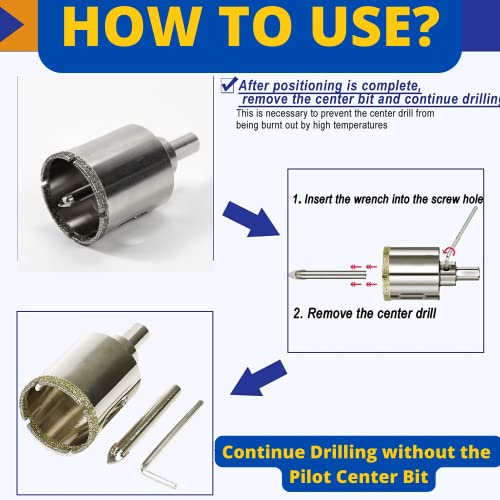 HOW TO USE?

After positioning is complete, remove the center bit and continue drilling
This is necessary to prevent the center drill from being burnt out by high temperatures

1. Insert the wrench into the screw hole

2. Remove the center drill

Continue Drilling without the Pilot Center Bit