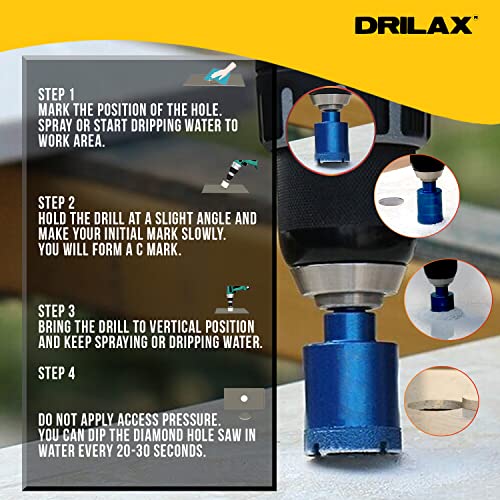 DRILAX™

STEP 1
MARK THE POSITION OF THE HOLE. SPRAY OR START DRIPPING WATER TO WORK AREA.

STEP 2
HOLD THE DRILL AT A SLIGHT ANGLE AND MAKE YOUR INITIAL MARK SLOWLY. YOU WILL FORM A C MARK.

STEP 3
BRING THE DRILL TO VERTICAL POSITION AND KEEP SPRAYING OR DRIPPING WATER.

STEP 4

DO NOT APPLY ACCESS PRESSURE. YOU CAN DIP THE DIAMOND HOLE SAW IN WATER EVERY 20-30 SECONDS.