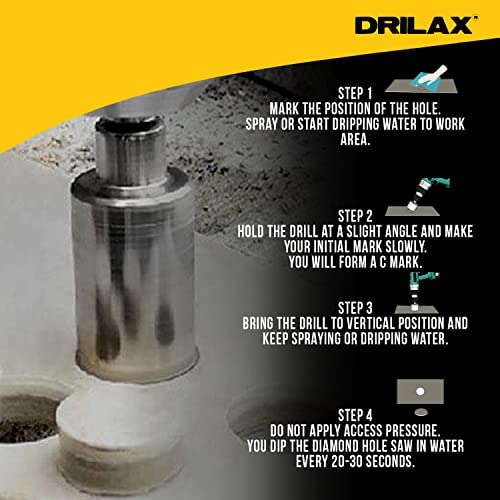 DRILAX™

STEP 1
MARK THE POSITION OF THE HOLE.
SPRAY OR START DRIPPING WATER TO WORK AREA.

STEP 2
HOLD THE DRILL AT A SLIGHT ANGLE AND MAKE YOUR INITIAL MARK SLOWLY.
YOU WILL FORM A C MARK.

STEP 3
BRING THE DRILL TO VERTICAL POSITION AND KEEP SPRAYING OR DRIPPING WATER.

STEP 4
DO NOT APPLY ACCESS PRESSURE.
YOU DIP THE DIAMOND HOLE SAW IN WATER EVERY 20-30 SECONDS.