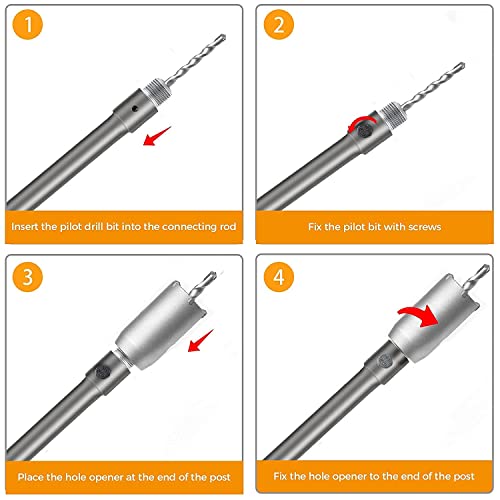 1

Insert the pilot drill bit into the connecting rod

2

Fix the pilot bit with screws

3

Place the hole opener at the end of the post

4

Fix the hole opener to the end of the post