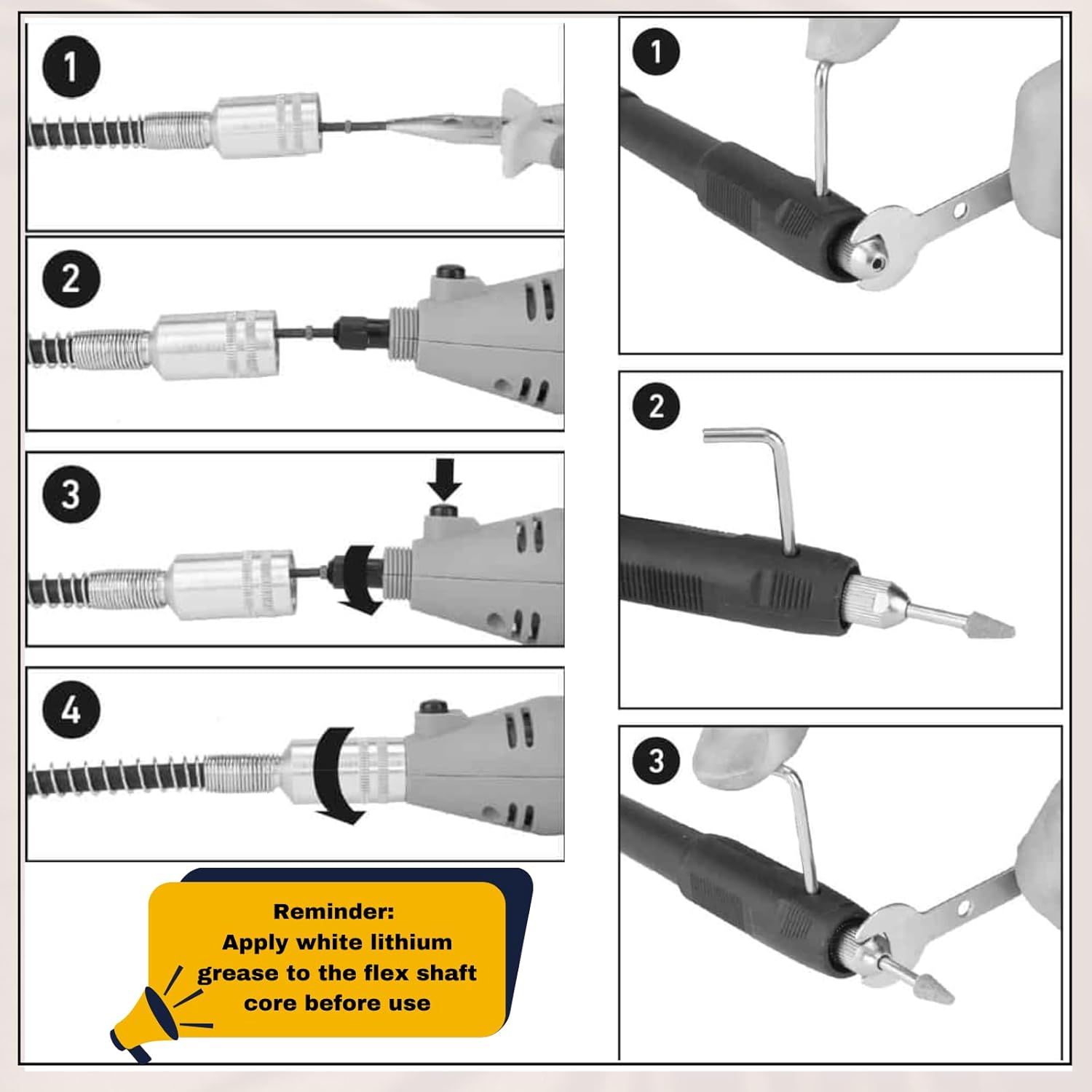 1

2

3

4

Reminder:
Apply white lithium grease to the flex shaft core before use

1

2

3